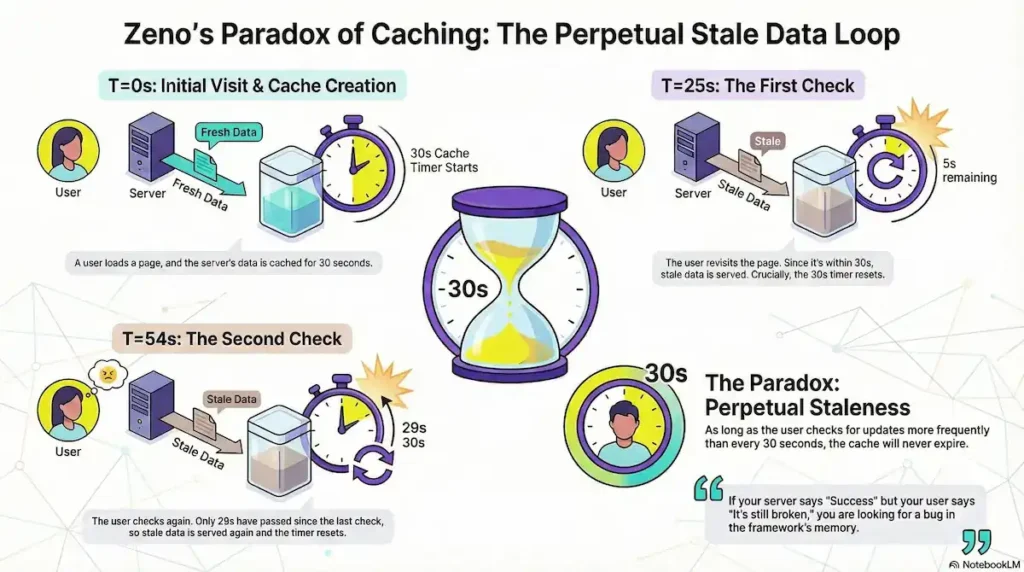 Zeno's Paradox of Caching: The Perpetual Stale Data Loop

T=0s: Initial Visit & Cache Creation

User

Server

Fresh Data

Fresh Data

30s Cache Timer Starts

A user loads a page, and the server's data is cached for 30 seconds.

T=25s: The First Check

User

Server

Stale

Stale Data

5s remaining

The user revisits the page. Since it's within 30s, stale data is served. Crucially, the 30s timer resets.

30s

T=54s: The Second Check

User

Stale Data

Stale Data

29s
30s

The user checks again. Only 29s have passed since the last check, so stale data is served again and the timer resets.

30s

The Paradox: Perpetual Staleness

As long as the user checks for updates more frequently than every 30 seconds, the cache will never expire.

If your server says "Success" but your user says "It's still broken," you are looking for a bug in the framework's memory.

NotebookLM